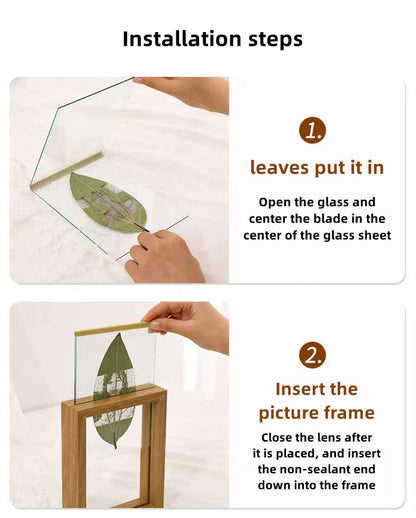 Installation steps

1.

leaves put it in

Open the glass and center the blade in the center of the glass sheet

2.

Insert the picture frame

Close the lens after it is placed, and insert the non-sealant end down into the frame